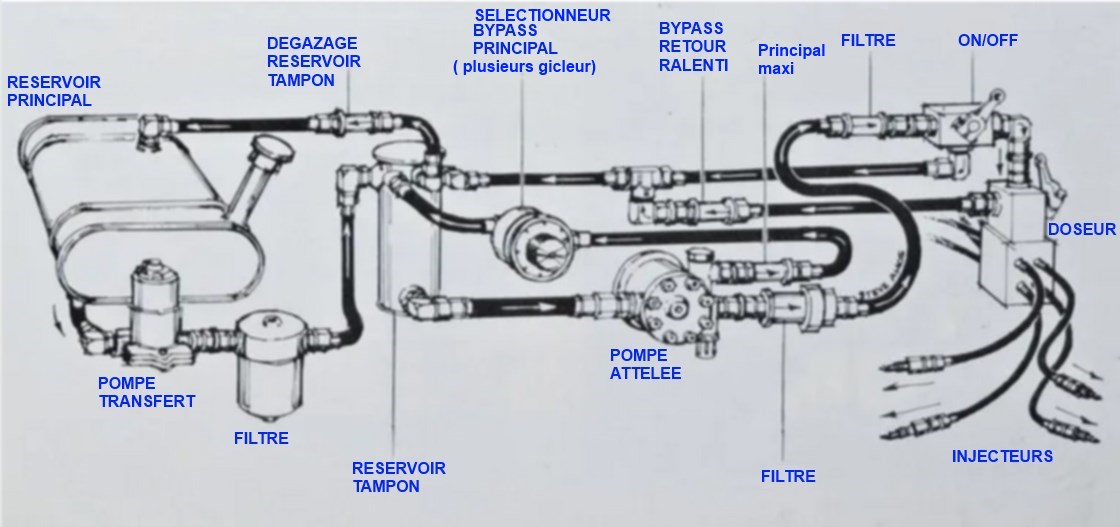 RESERVOIR PRINCIPAL

DEGAZAGE RESERVOIR TAMPON

SELECTIONNEUR BYPASS PRINCIPAL ( plusieurs gicleur)

BYPASS RETOUR RALENTI

Principal maxi

FILTRE

ON/OFF

DOSEUR

POMPE TRANSFERT

FILTRE

RESERVOIR TAMPON

POMPE ATTELEE

FILTRE

INJECTEURS